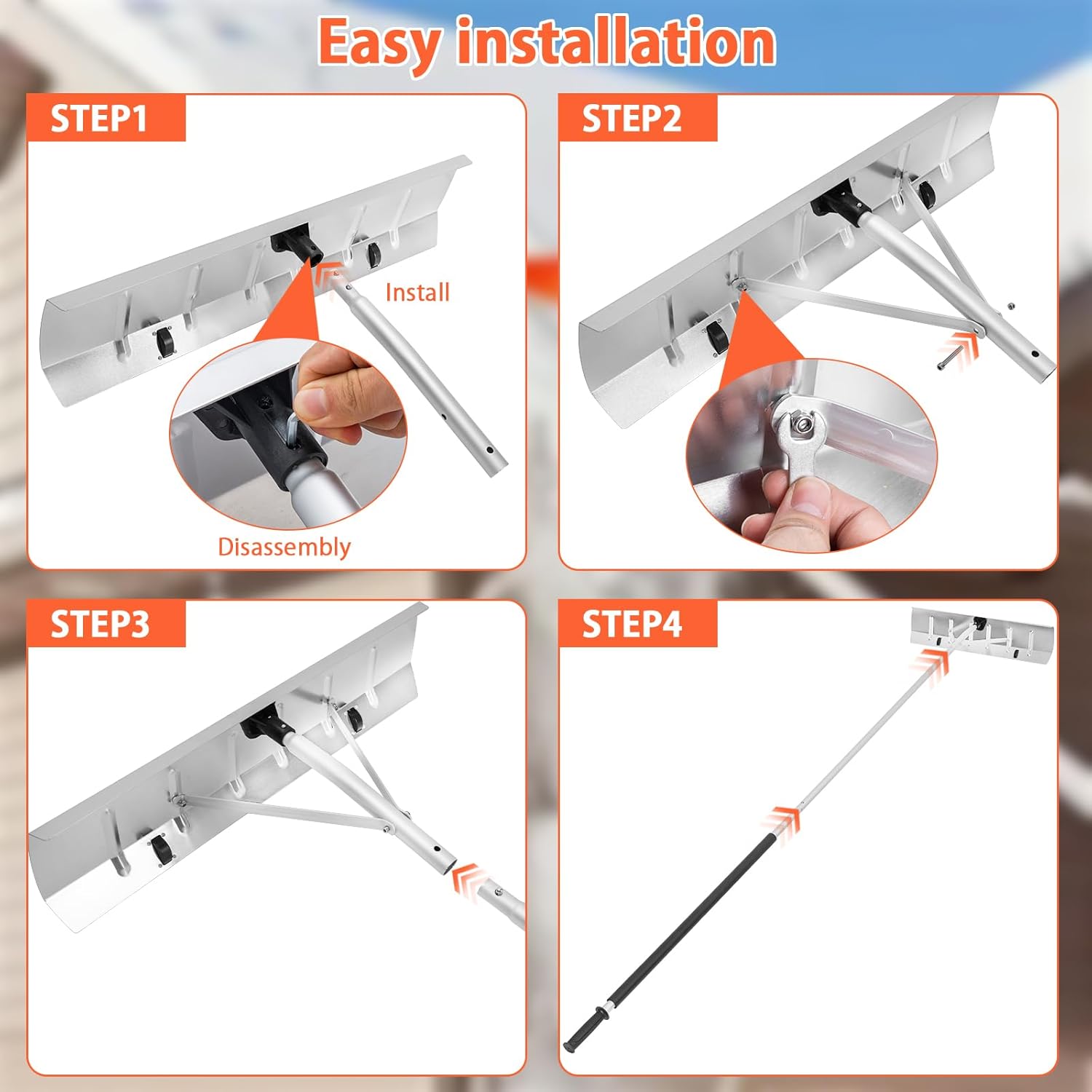 Easy installation

STEP1

Install

Disassembly

STEP2

STEP3

STEP4